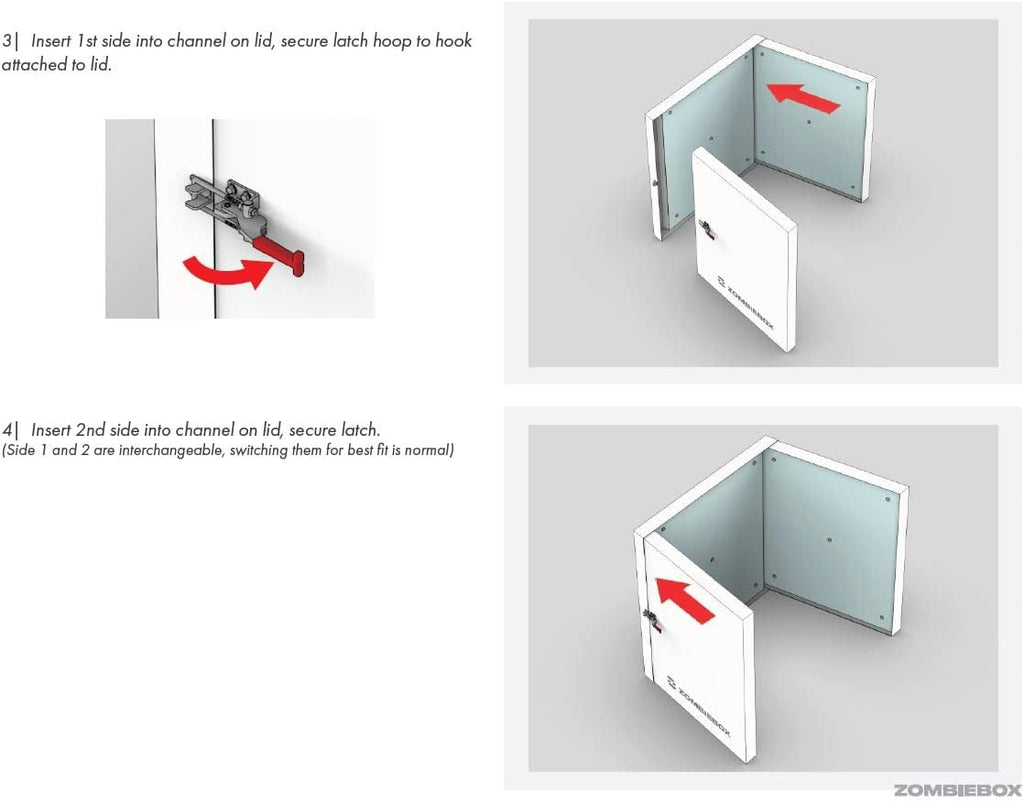 3| Insert 1st side into channel on lid, secure latch hoop to hook attached to lid.

ZOMBIEBOX

4| Insert 2nd side into channel on lid, secure latch.
(Side 1 and 2 are interchangeable, switching them for best fit is normal)

ZOMBIEBOX

ZOMBIEBOX