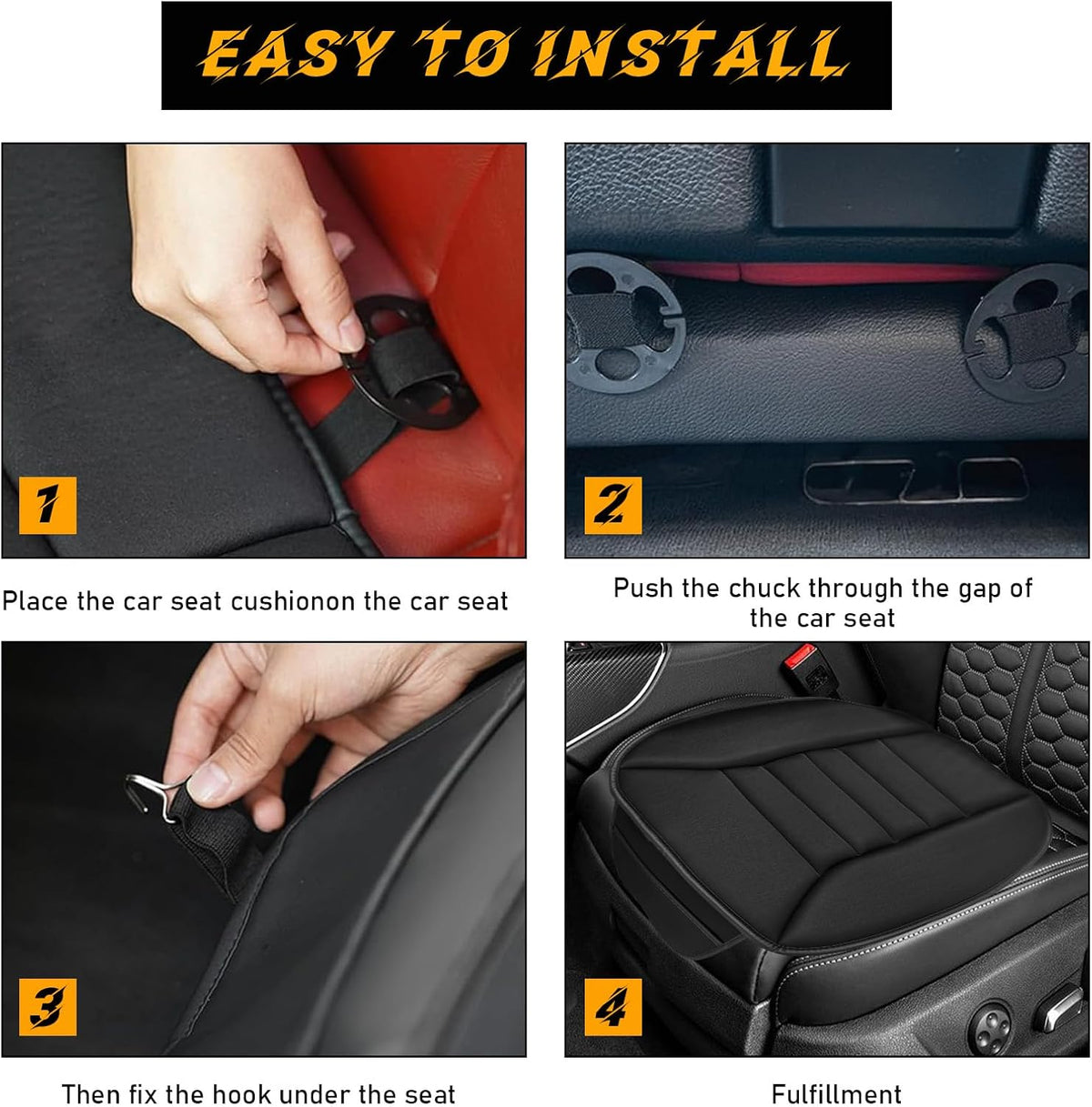 EASY TO INSTALL

1

Place the car seat cushionon the car seat

2

Push the chuck through the gap of the car seat

3

Then fix the hook under the seat

4

Fulfillment