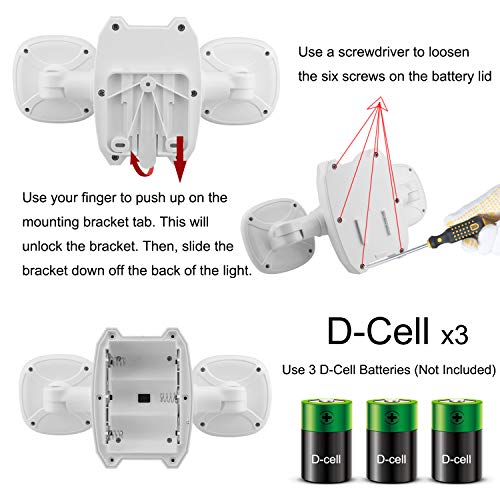 Use a screwdriver to loosen the six screws on the battery lid

Use your finger to push up on the mounting bracket tab. This will unlock the bracket. Then, slide the bracket down off the back of the light.

D-Cell x3

Use 3 D-Cell Batteries (Not Included)

D-cell

D-cell

D-cell