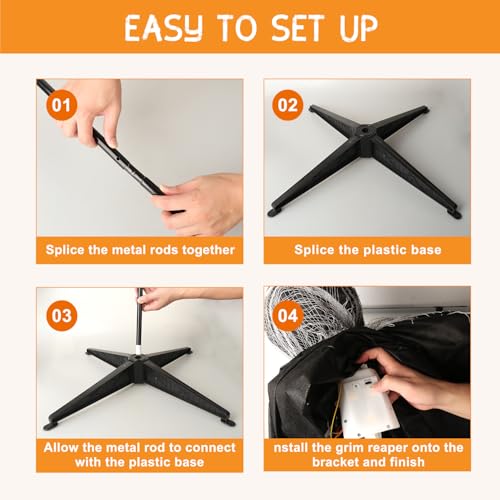 EASY TO SET UP

01

Splice the metal rods together

02

Splice the plastic base

03

Allow the metal rod to connect with the plastic base

04

nstall the grim reaper onto the bracket and finish